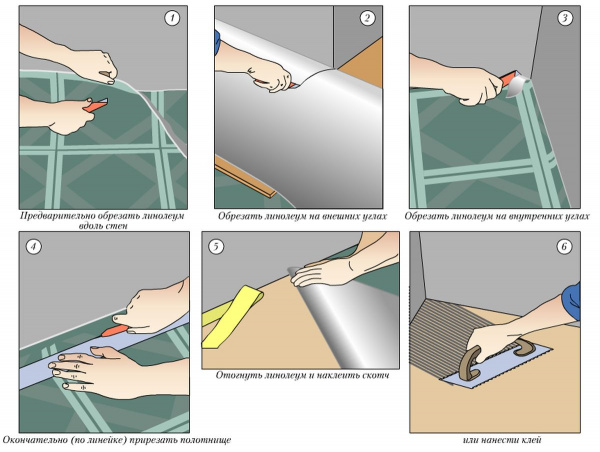 1

Предварительно обрезать линолеум вдоль стен

2

Обрезать линолеум на внешних углах

3

Обрезать линолеум на внутренних углах

4

Окончательно (по линейке) прирезать полотнище

5

Отогнуть линолеум и наклеить скотч

6

или нанести клей